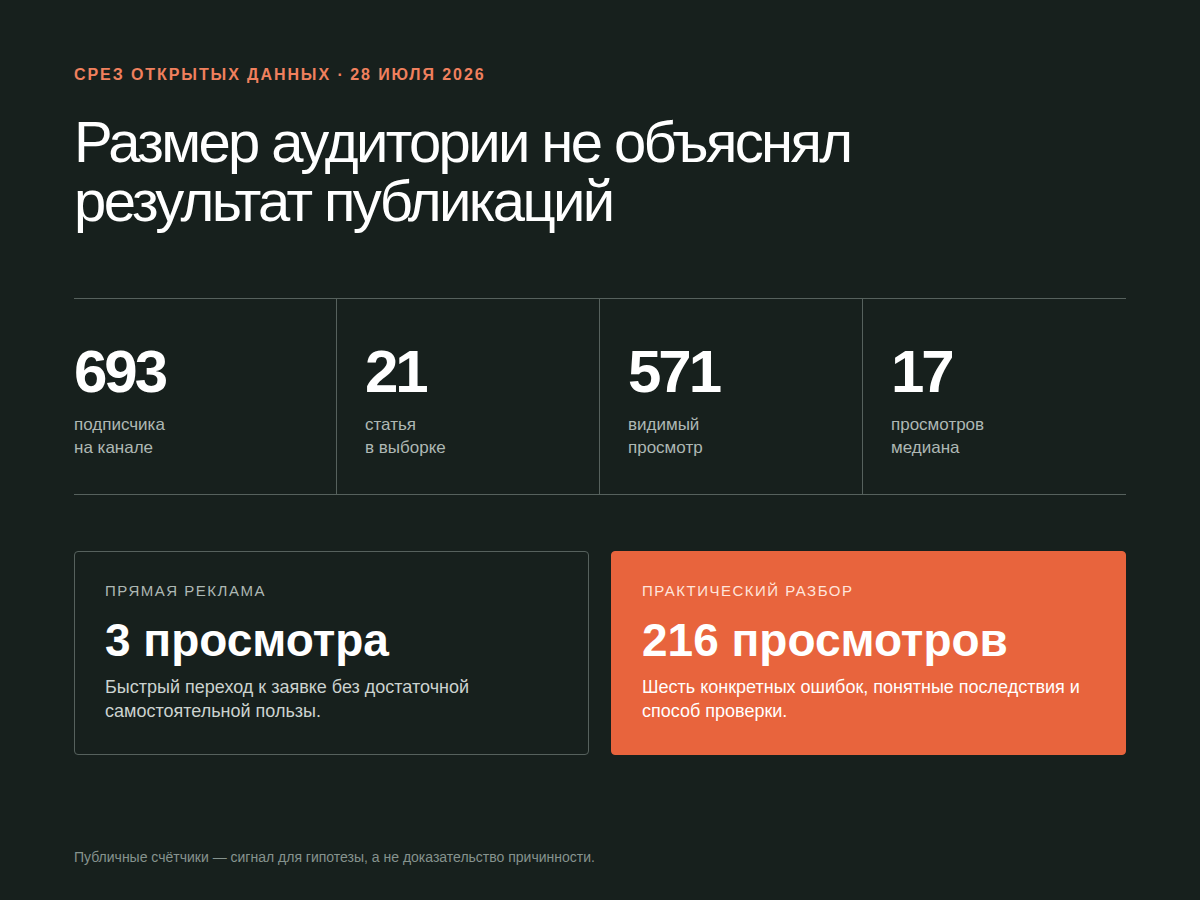 СРЕЗ ОТКРЫТЫХ ДАННЫХ · 28 ИЮЛЯ 2026

Размер аудитории не объяснял результат публикаций

693
подписчика на канале

21
статья в выборке

571
видимый просмотр

17
просмотров медиана

ПРЯМАЯ РЕКЛАМА
3 просмотра
Быстрый переход к заявке без достаточной самостоятельной пользы.

ПРАКТИЧЕСКИЙ РАЗБОР
216 просмотров
Шесть конкретных ошибок, понятные последствия и способ проверки.

Публичные счётчики — сигнал для гипотезы, а не доказательство причинности.